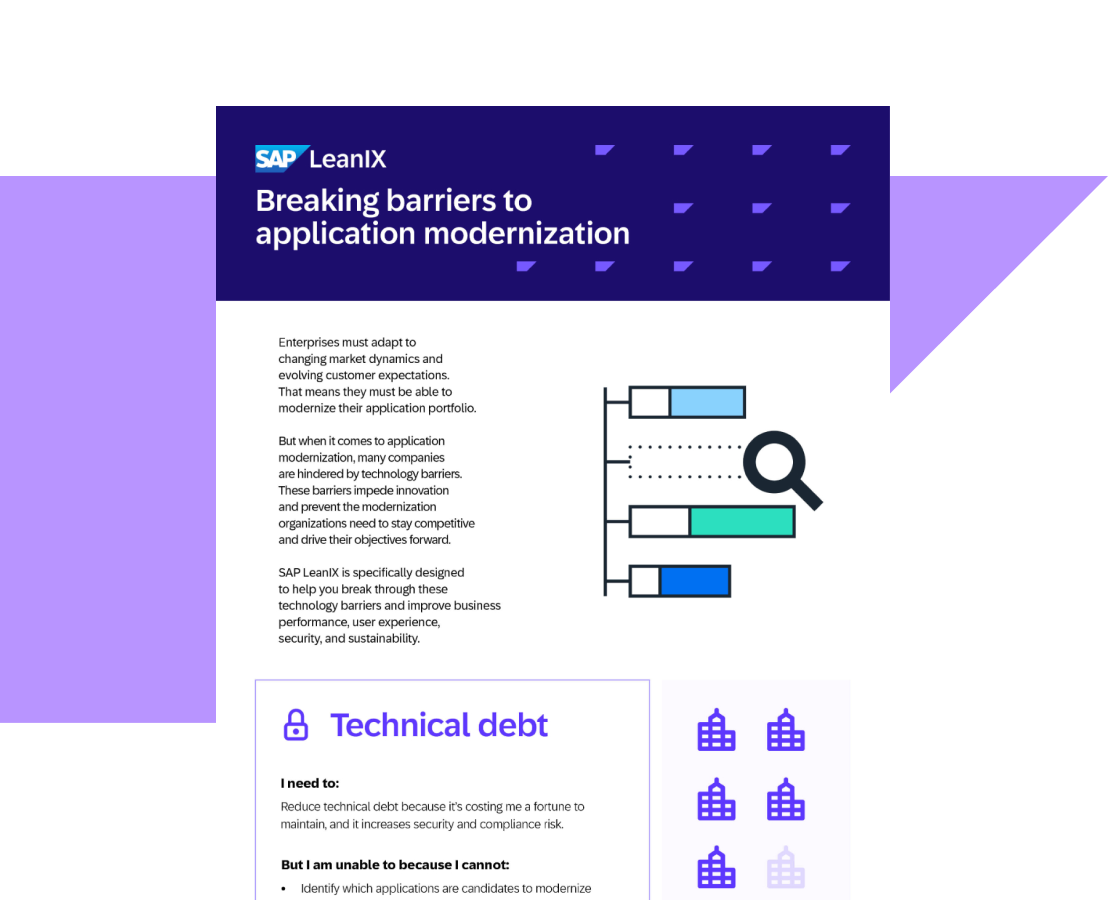 SAP LeanIX

Breaking barriers to application modernization

Enterprises must adapt to changing market dynamics and evolving customer expectations. That means they must be able to modernize their application portfolio.

But when it comes to application modernization, many companies are hindered by technology barriers. These barriers impede innovation and prevent the modernization organizations need to stay competitive and drive their objectives forward.

SAP LeanIX is specifically designed to help you break through these technology barriers and improve business performance, user experience, security, and sustainability.

Technical debt

I need to:

Reduce technical debt because it's costing me a fortune to maintain, and it increases security and compliance risk.

But I am unable to because I cannot:

• Identify which applications are candidates to modernize